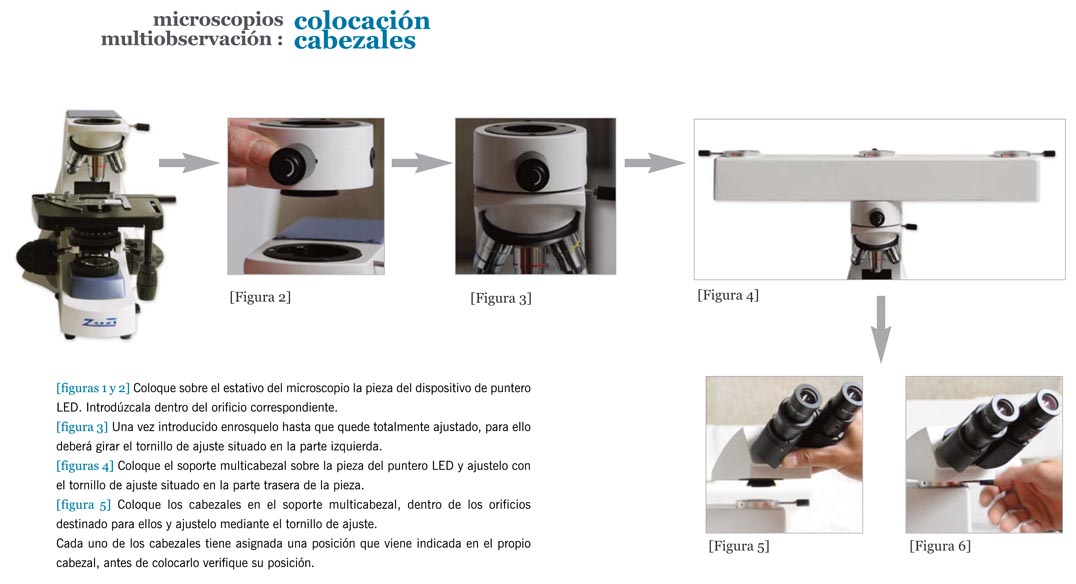 microscopios multiobservación : colocación cabezales

Zuzi

[Figura 2]

[Figura 3]

[Figura 4]

[figuras 1 y 2] Coloque sobre el estativo del microscopio la pieza del dispositivo de puntero LED. Introdúzcala dentro del orificio correspondiente.
[figura 3] Una vez introducido enrosquelo hasta que quede totalmente ajustado, para ello deberá girar el tornillo de ajuste situado en la parte izquierda.
[figuras 4] Coloque el soporte multicabezal sobre la pieza del puntero LED y ajustelo con el tornillo de ajuste situado en la parte trasera de la pieza.
[figura 5] Coloque los cabezales en el soporte multicabezal, dentro de los orificios destinado para ellos y ajustelo mediante el tornillo de ajuste.
Cada uno de los cabezales tiene asignada una posición que viene indicada en el propio cabezal, antes de colocarlo verifique su posición.

[Figura 5]

[Figura 6]