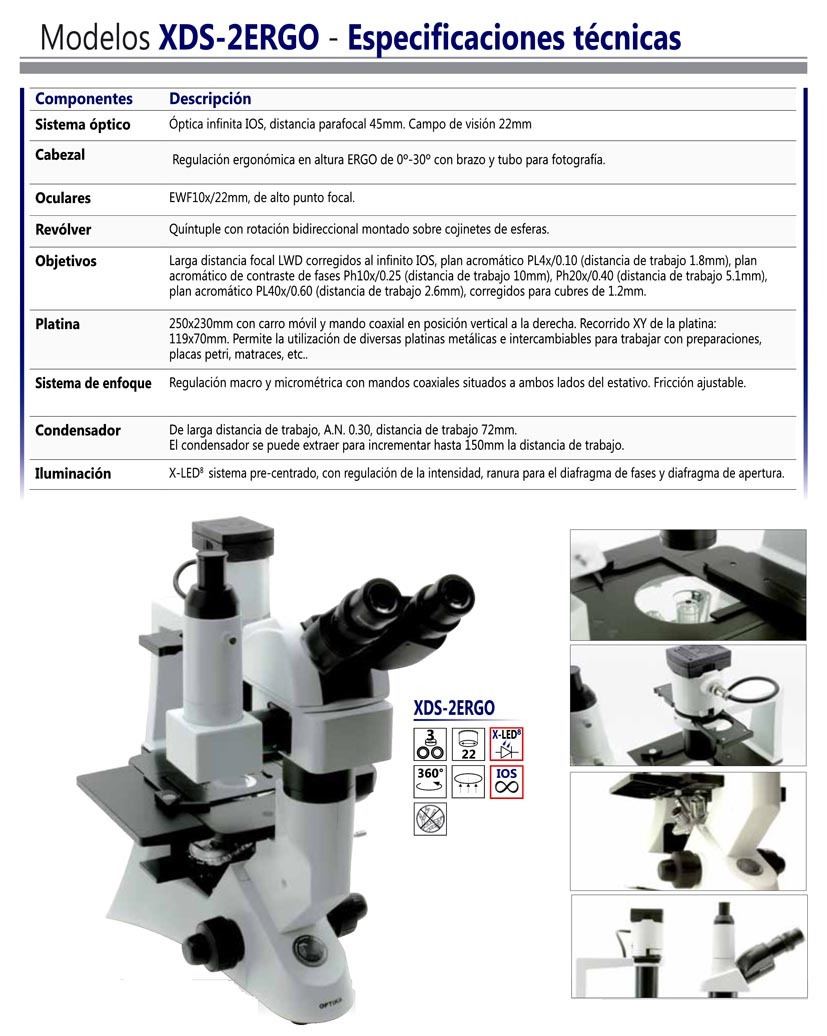 Modelos **XDS-2ERGO** - **Especificaciones técnicas**

| Componentes | Descripción |
|---|---|
| Sistema óptico | Óptica infinita IOS, distancia parafocal 45mm. Campo de visión 22mm |
| Cabezal | Regulación ergonómica en altura ERGO de 0º-30º con brazo y tubo para fotografía. |
| Oculares | EWF10x/22mm, de alto punto focal. |
| Revólver | Quíntuple con rotación bidireccional montado sobre cojinetes de esferas. |
| Objetivos | Larga distancia focal LWD corregidos al infinito IOS, plan acromático PL4x/0.10 (distancia de trabajo 1.8mm), plan acromático de contraste de fases Ph10x/0.25 (distancia de trabajo 10mm), Ph20x/0.40 (distancia de trabajo 5.1mm), plan acromático PL40x/0.60 (distancia de trabajo 2.6mm), corregidos para cubres de 1.2mm. |
| Platina | 250x230mm con carro móvil y mando coaxial en posición vertical a la derecha. Recorrido XY de la platina: 119x70mm. Permite la utilización de diversas platinas metálicas e intercambiables para trabajar con preparaciones, placas petri, matraces, etc.. |
| Sistema de enfoque | Regulación macro y micrométrica con mandos coaxiales situados a ambos lados del estativo. Fricción ajustable. |
| Condensador | De larga distancia de trabajo, A.N. 0.30, distancia de trabajo 72mm. El condensador se puede extraer para incrementar hasta 150mm la distancia de trabajo. |
| Iluminación | X-LED$^8$ sistema pre-centrado, con regulación de la intensidad, ranura para el diafragma de fases y diafragma de apertura. |

XDS-2ERGO

3

22

X-LED$^8$

360°

IOS

OPTIKA